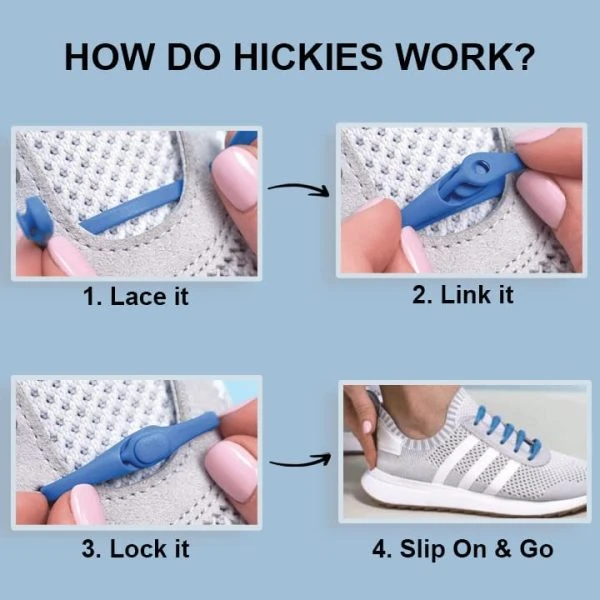 HOW DO HICKIES WORK?

1. Lace it

2. Link it

3. Lock it

4. Slip On & Go